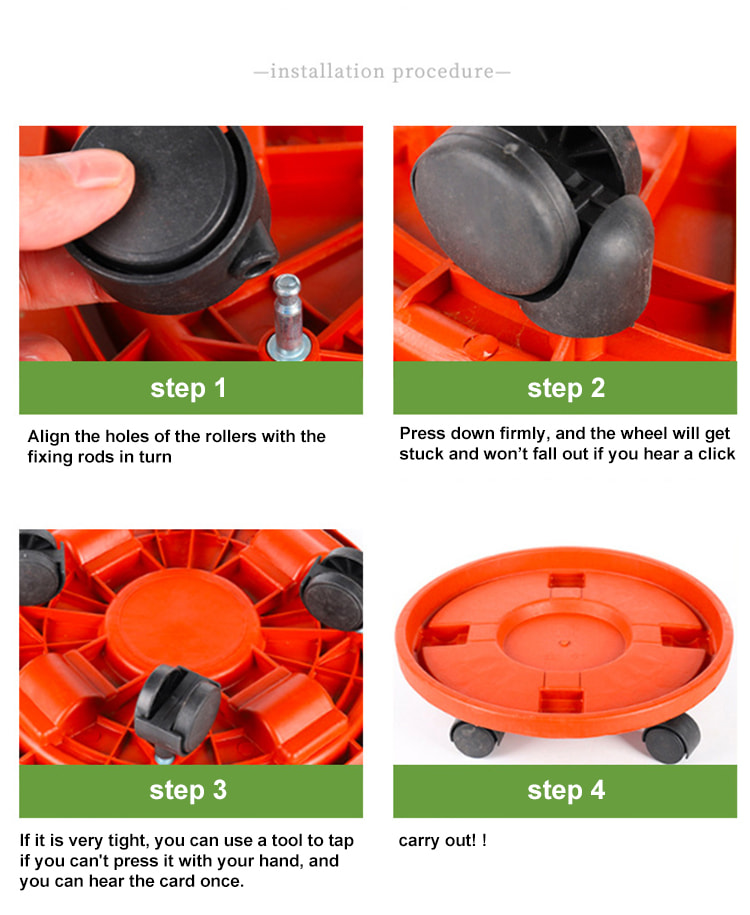 —installation procedure—

step 1

Align the holes of the rollers with the fixing rods in turn

step 2

Press down firmly, and the wheel will get stuck and won't fall out if you hear a click

step 3

If it is very tight, you can use a tool to tap if you can't press it with your hand, and you can hear the card once.

step 4

carry out! !